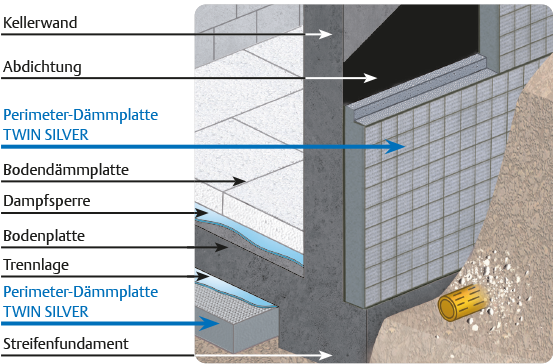 Kellerwand

Abdichtung

Perimeter-Dämmplatte
TWIN SILVER

Bodendämmplatte

Dampfsperre

Bodenplatte

Trennlage

Perimeter-Dämmplatte
TWIN SILVER

Streifenfundament