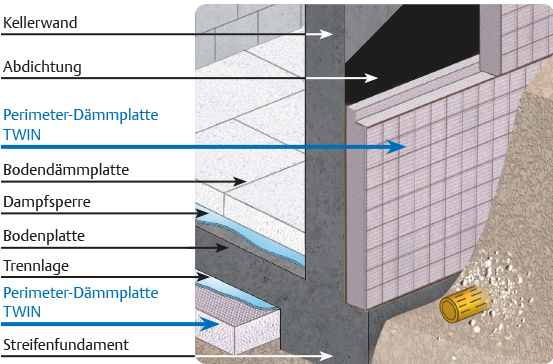 Kellerwand

Abdichtung

Perimeter-Dämmplatte TWIN

Bodendämmplatte

Dampfsperre

Bodenplatte

Trennlage

Perimeter-Dämmplatte TWIN

Streifenfundament