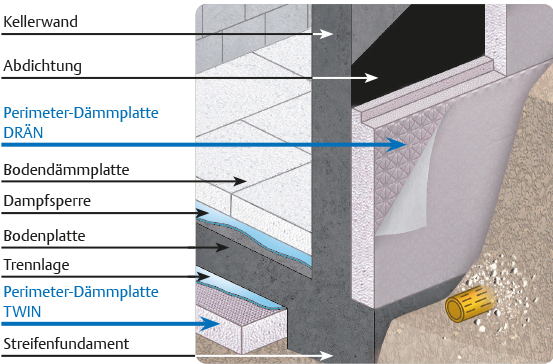 Kellerwand

Abdichtung

Perimeter-Dämmplatte DRÄN

Bodendämmplatte

Dampfsperre

Bodenplatte

Trennlage

Perimeter-Dämmplatte TWIN

Streifenfundament